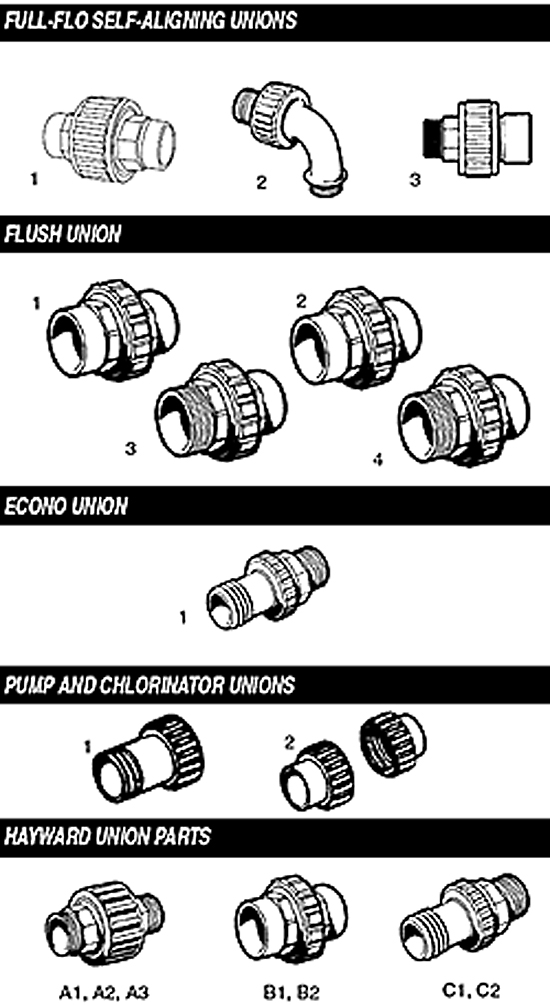 FULL-FLO SELF-ALIGNING UNIONS

1

2

3

FLUSH UNION

1

2

3

4

ECONO UNION

1

PUMP AND CHLORINATOR UNIONS

1

2

HAYWARD UNION PARTS

A1, A2, A3

B1, B2

C1, C2