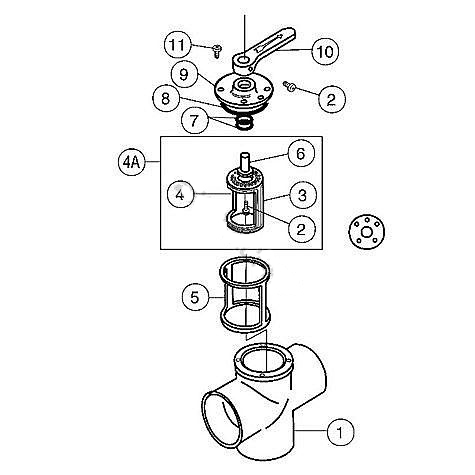 11
10
9
2
8
7
4A
6
4
3
2
5
1