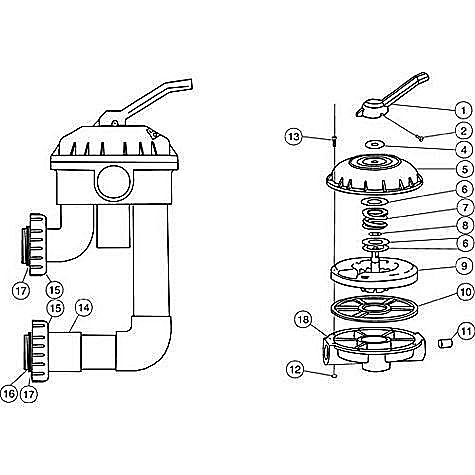 17
15
15
14
16
17
13
1
2
4
5
6
7
8
6
9
10
18
11
12